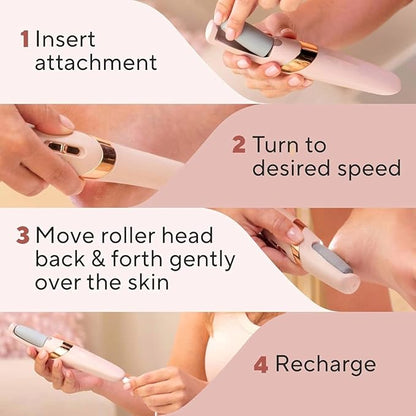 1 Insert attachment

2 Turn to desired speed

3 Move roller head back & forth gently over the skin

4 Recharge