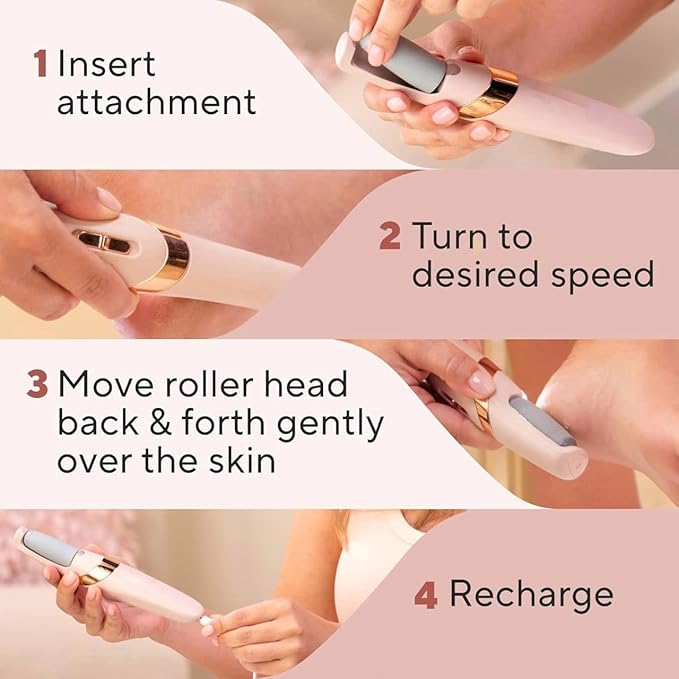 1 Insert attachment

2 Turn to desired speed

3 Move roller head back & forth gently over the skin

4 Recharge